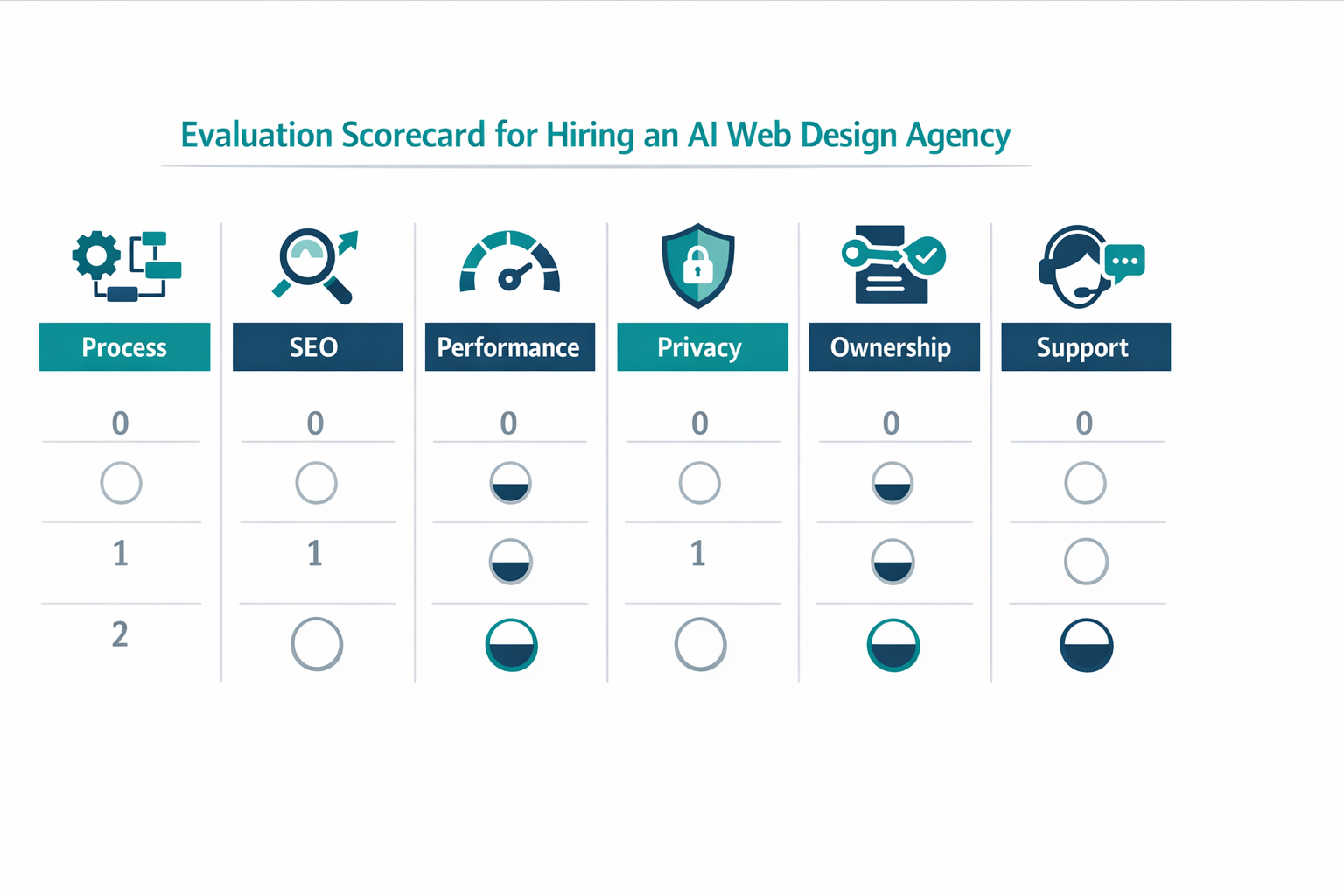 Evaluation Scorecard for Hiring an AI Web Design Agency

| Process | SEO | Performance | Privacy | Ownership | Support |
|---|---|---|---|---|---|
| 0 | 0 | 0 | 0 | 0 | 0 |
| | | | | | |
| 1 | 1 | | 1 | | |
| 2 | | | | | |