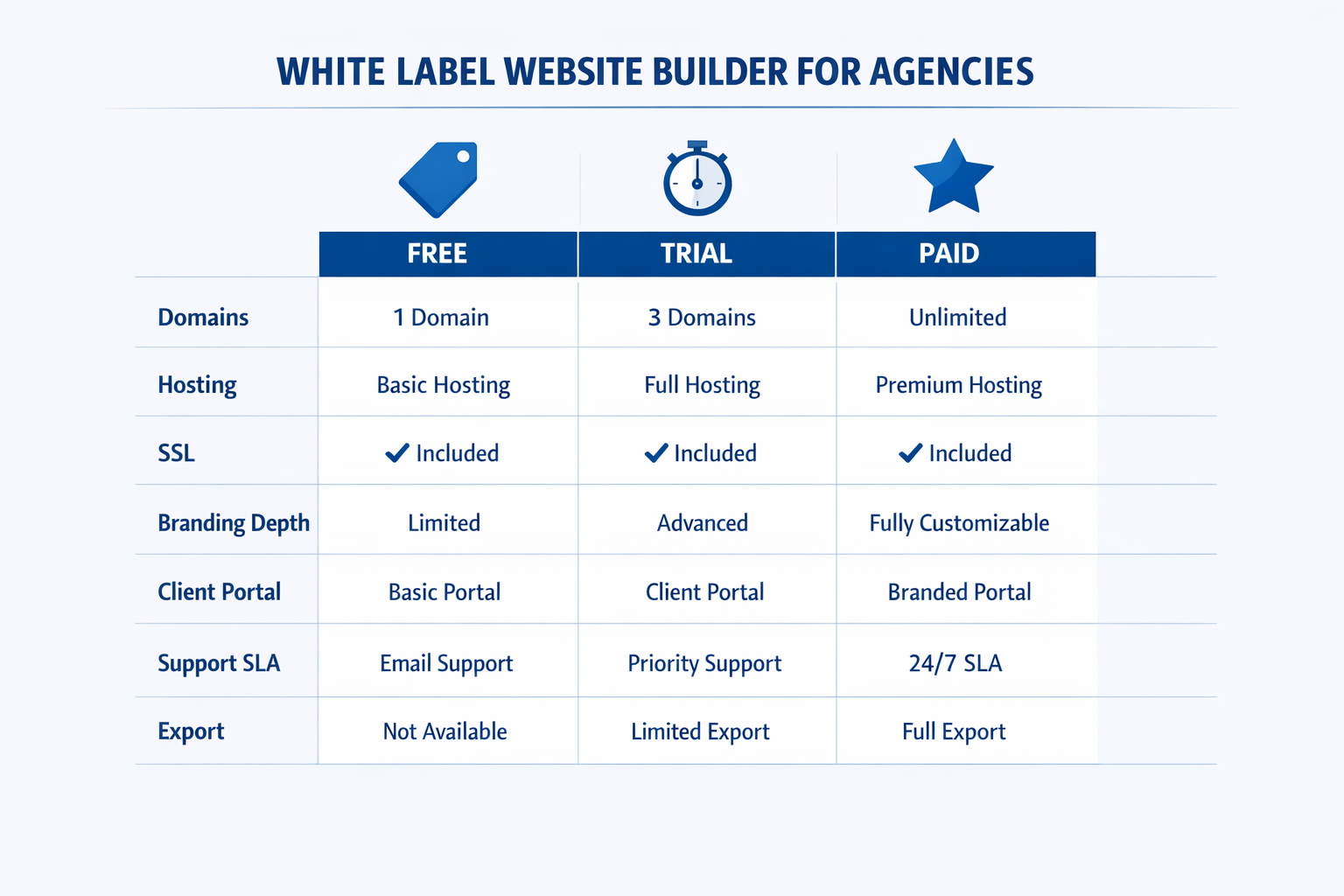 WHITE LABEL WEBSITE BUILDER FOR AGENCIES

| | FREE | TRIAL | PAID |
|---|---|---|---|
| Domains | 1 Domain | 3 Domains | Unlimited |
| Hosting | Basic Hosting | Full Hosting | Premium Hosting |
| SSL | ✓ Included | ✓ Included | ✓ Included |
| Branding Depth | Limited | Advanced | Fully Customizable |
| Client Portal | Basic Portal | Client Portal | Branded Portal |
| Support SLA | Email Support | Priority Support | 24/7 SLA |
| Export | Not Available | Limited Export | Full Export |