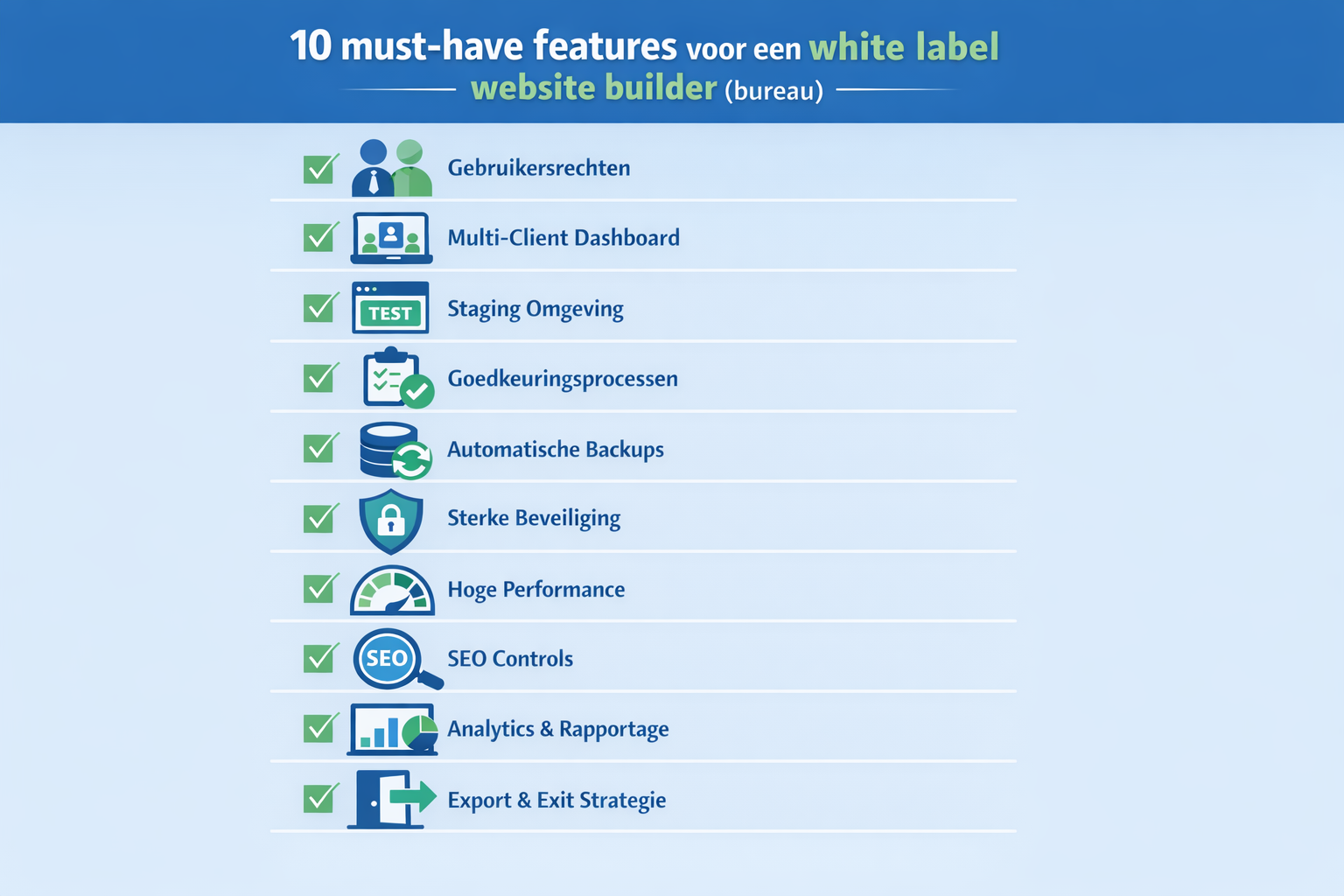 10 must-have features voor een white label website builder (bureau)

Gebruikersrechten

Multi-Client Dashboard

TEST

Staging Omgeving

Goedkeuringsprocessen

Automatische Backups

Sterke Beveiliging

Hoge Performance

SEO

SEO Controls

Analytics & Rapportage

Export & Exit Strategie